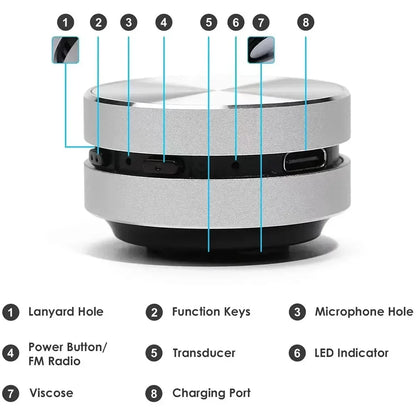 1 2 3 4 5 6 7 8

1 Lanyard Hole
2 Function Keys
3 Microphone Hole

4 Power Button/ FM Radio
5 Transducer
6 LED Indicator

7 Viscose
8 Charging Port